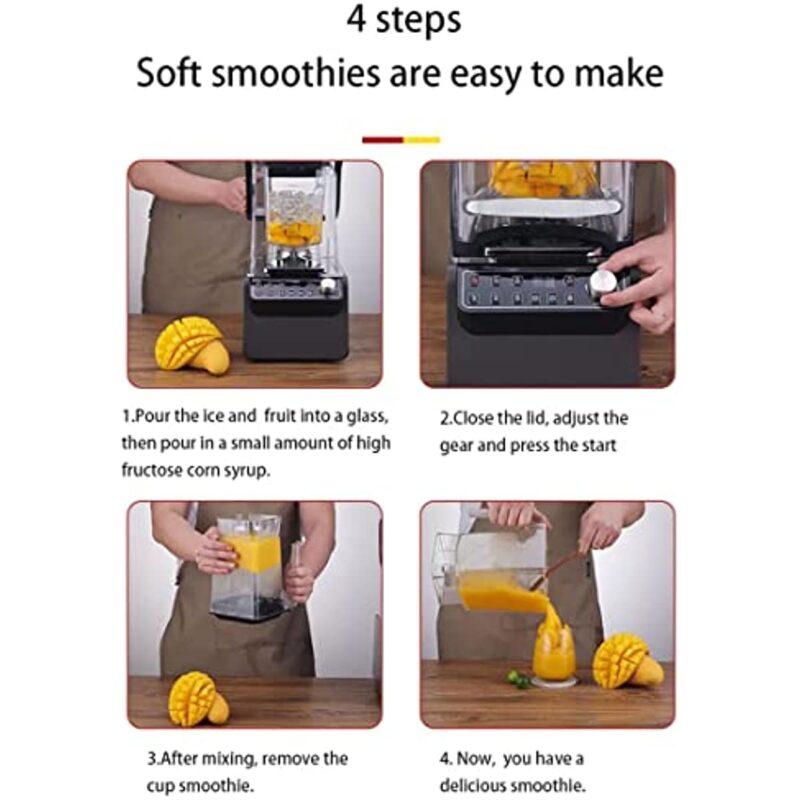 4 steps
Soft smoothies are easy to make

1.Pour the ice and fruit into a glass, then pour in a small amount of high fructose corn syrup.

2.Close the lid, adjust the gear and press the start

3.After mixing, remove the cup smoothie.

4. Now, you have a delicious smoothie.