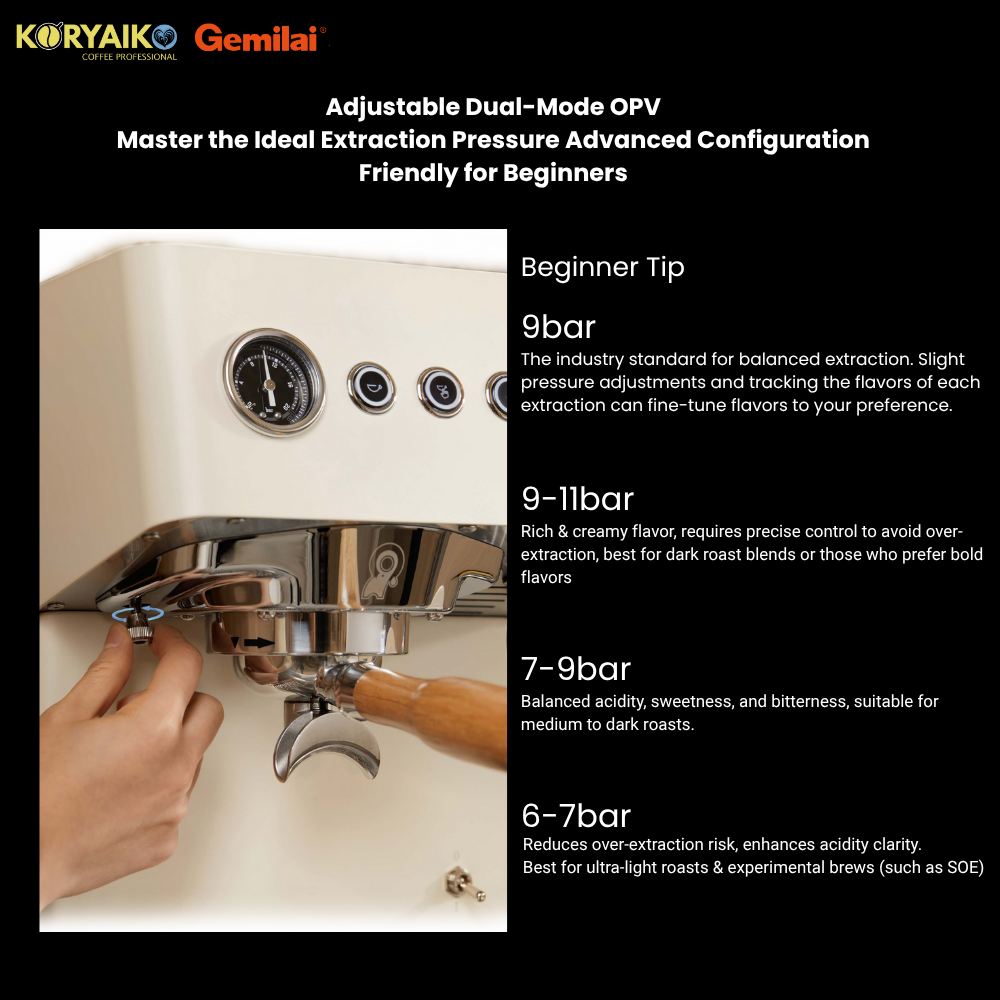 KORYAIKO
COFFEE PROFESSIONAL
Gemilai

Adjustable Dual-Mode OPV
Master the Ideal Extraction Pressure Advanced Configuration
Friendly for Beginners

Beginner Tip

9bar
The industry standard for balanced extraction. Slight pressure adjustments and tracking the flavors of each extraction can fine-tune flavors to your preference.

9-11bar
Rich & creamy flavor, requires precise control to avoid over-extraction, best for dark roast blends or those who prefer bold flavors

7-9bar
Balanced acidity, sweetness, and bitterness, suitable for medium to dark roasts.

6-7bar
Reduces over-extraction risk, enhances acidity clarity.
Best for ultra-light roasts & experimental brews (such as SOE)