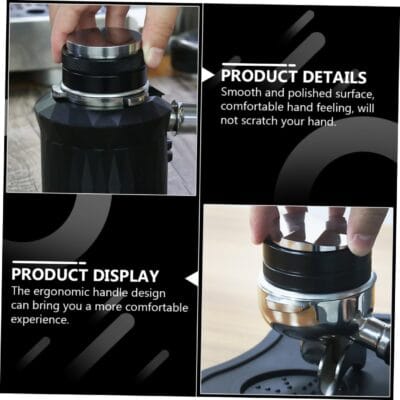 PRODUCT DETAILS
Smooth and polished surface, comfortable hand feeling, will not scratch your hand.

PRODUCT DISPLAY
The ergonomic handle design can bring you a more comfortable experience.